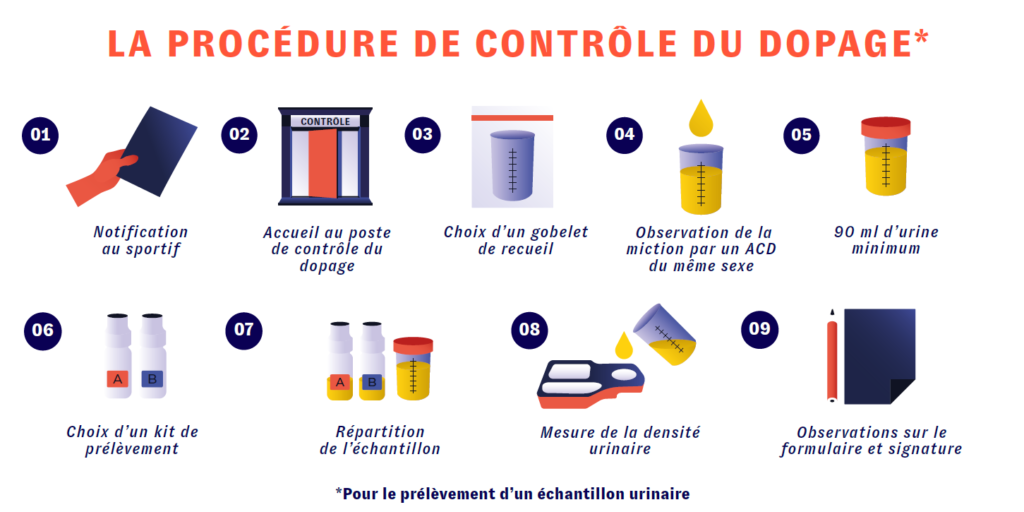 LA PROCÉDURE DE CONTRÔLE DU DOPAGE*

01
Notification au sportif

02
CONTROLE
Accueil au poste de contrôle du dopage

03
Choix d'un gobelet de recueil

04
Observation de la miction par un ACD du même sexe

05
90 ml d'urine minimum

06
A B
Choix d'un kit de prélèvement

07
A B
Répartition de l'échantillon

08
Mesure de la densité urinaire

09
Observations sur le formulaire et signature

*Pour le prélèvement d'un échantillon urinaire